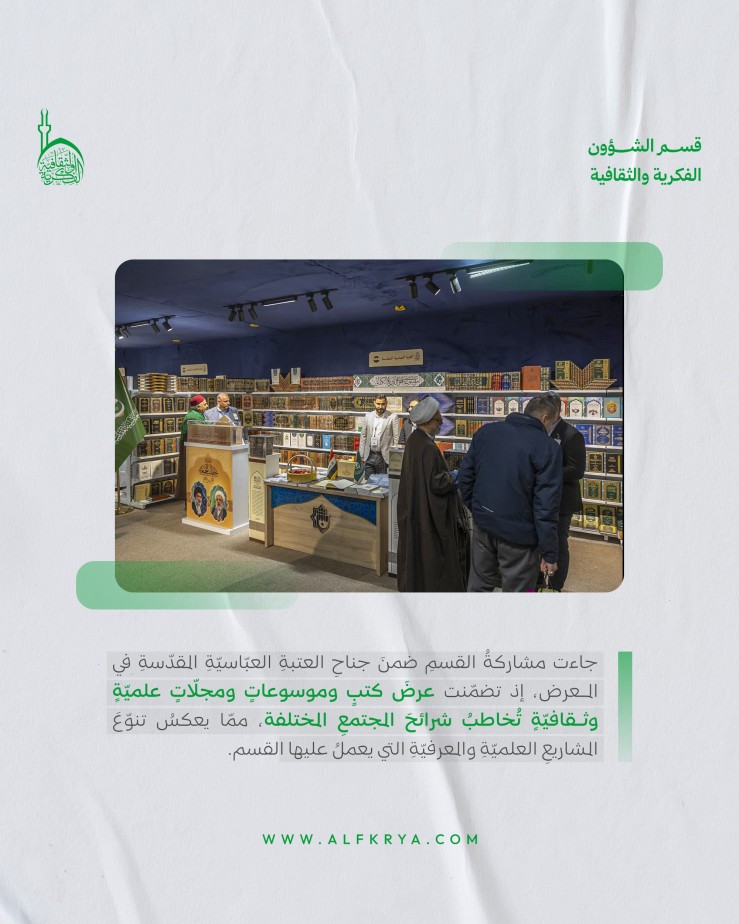 قسم الشؤون
الفكرية والثقافية

جاءت مشاركةُ القسمِ ضمنَ جناحِ العتبةِ العبّاسيّةِ المقدّسةِ في المعرض، إذ تضمّنت عرضَ كتبٍ وموسوعاتٍ ومجلّاتٍ علميّةٍ وثقافيّةٍ تُخاطبُ شرائحَ المجتمعِ المختلفة، ممّا يعكسُ تنوّعَ المشاريعِ العلميّةِ والمعرفيّةِ التي يعملُ عليها القسم.

WWW.ALFKRYA.COM