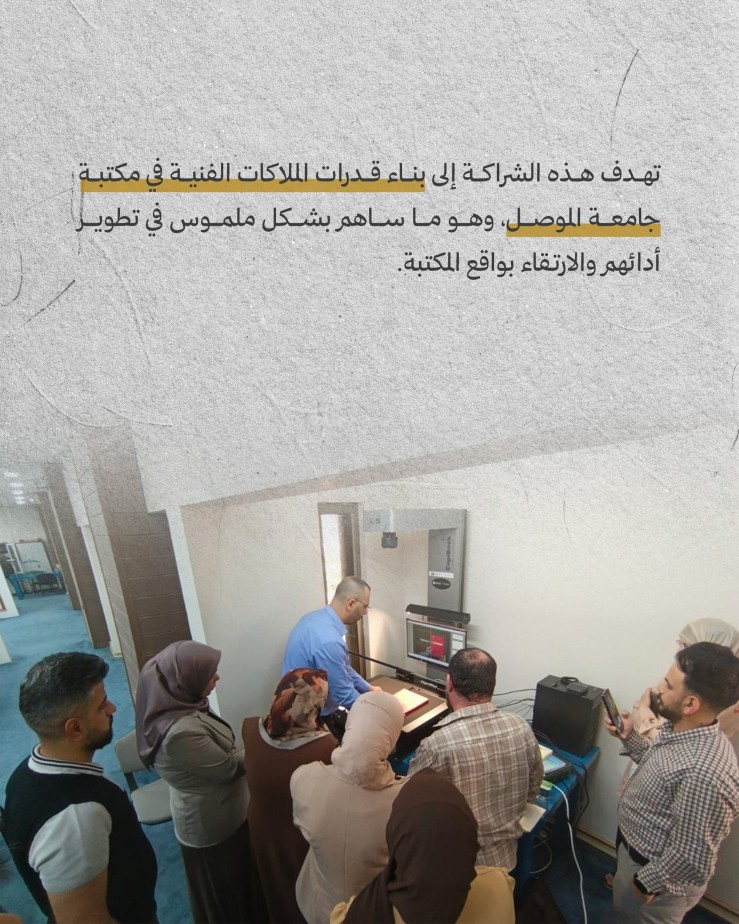 تهدف هذه الشراكة إلى بناء قدرات الملاكات الفنية في مكتبة جامعة الموصل، وهو ما ساهم بشكل ملموس في تطوير أدائهم والارتقاء بواقع المكتبة.