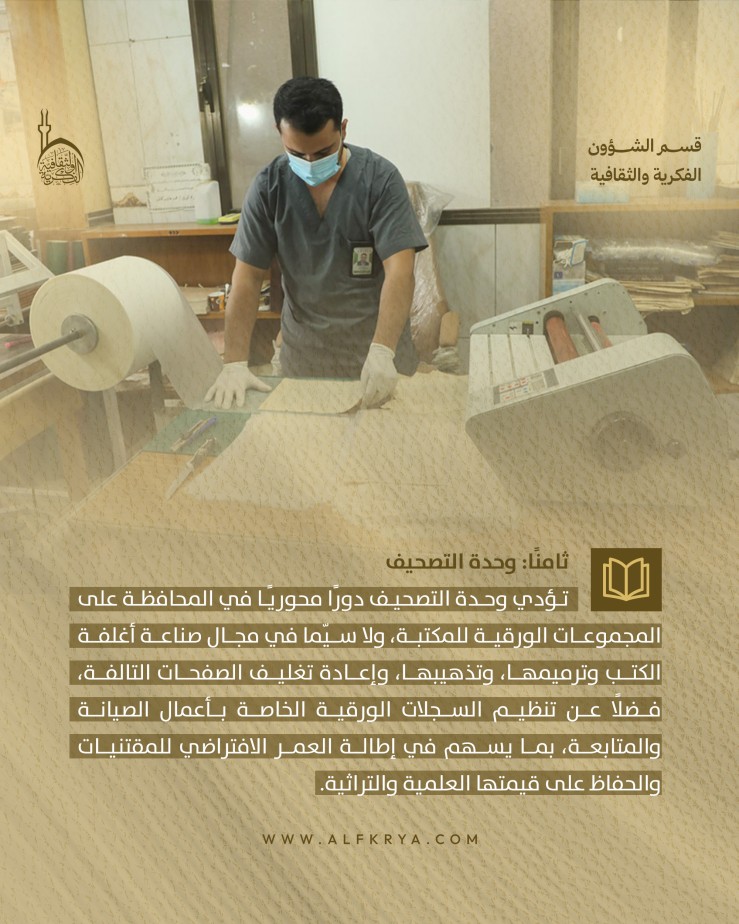 قسم الشؤون الفكرية والثقافية

ثامنًا: وحدة التصحيف

تؤدي وحدة التصحيف دورًا محوريًا في المحافظة على المجموعات الورقية للمكتبة، ولا سيّما في مجال صناعة أغلفة الكتب وترميمها، وتذهيبها، وإعادة تغليف الصفحات التالفة، فضلًا عن تنظيم السجلات الورقية الخاصة بأعمال الصيانة والمتابعة، بما يسهم في إطالة العمر الافتراضي للمقتنيات والحفاظ على قيمتها العلمية والتراثية.

WWW.ALFKRYA.COM