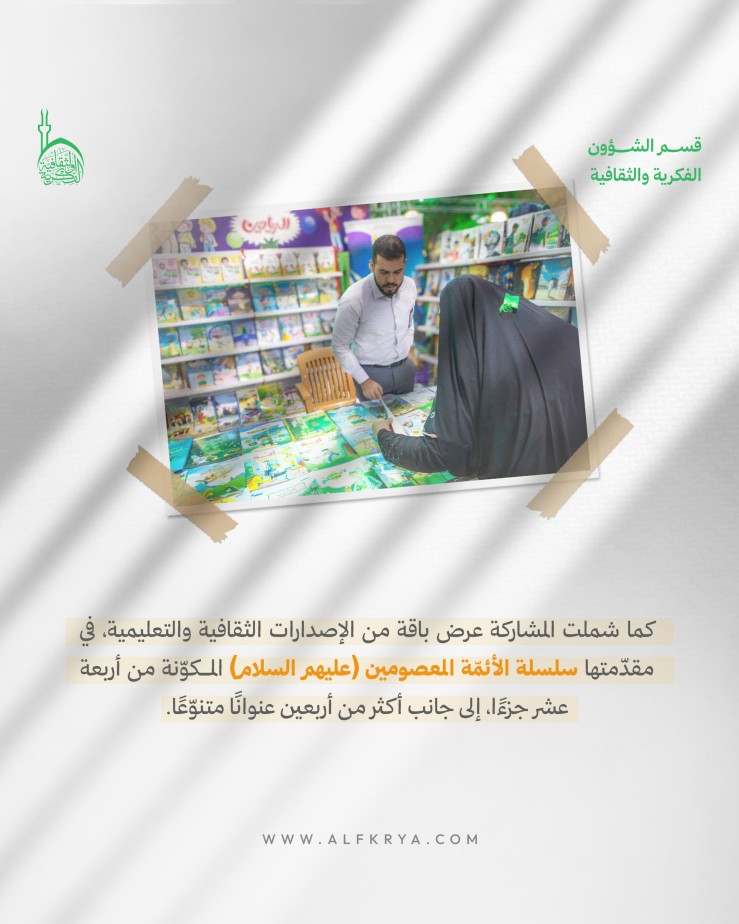 قسم الشؤون
الفكرية والثقافية

الرياحين

كما شملت المشاركة عرض باقة من الإصدارات الثقافية والتعليمية، في مقدّمتها سلسلة الأئمّة المعصومين (عليهم السلام) المكوّنة من أربعة عشر جزءًا، إلى جانب أكثر من أربعين عنوانًا متنوّعًا.

WWW.ALFKRYA.COM